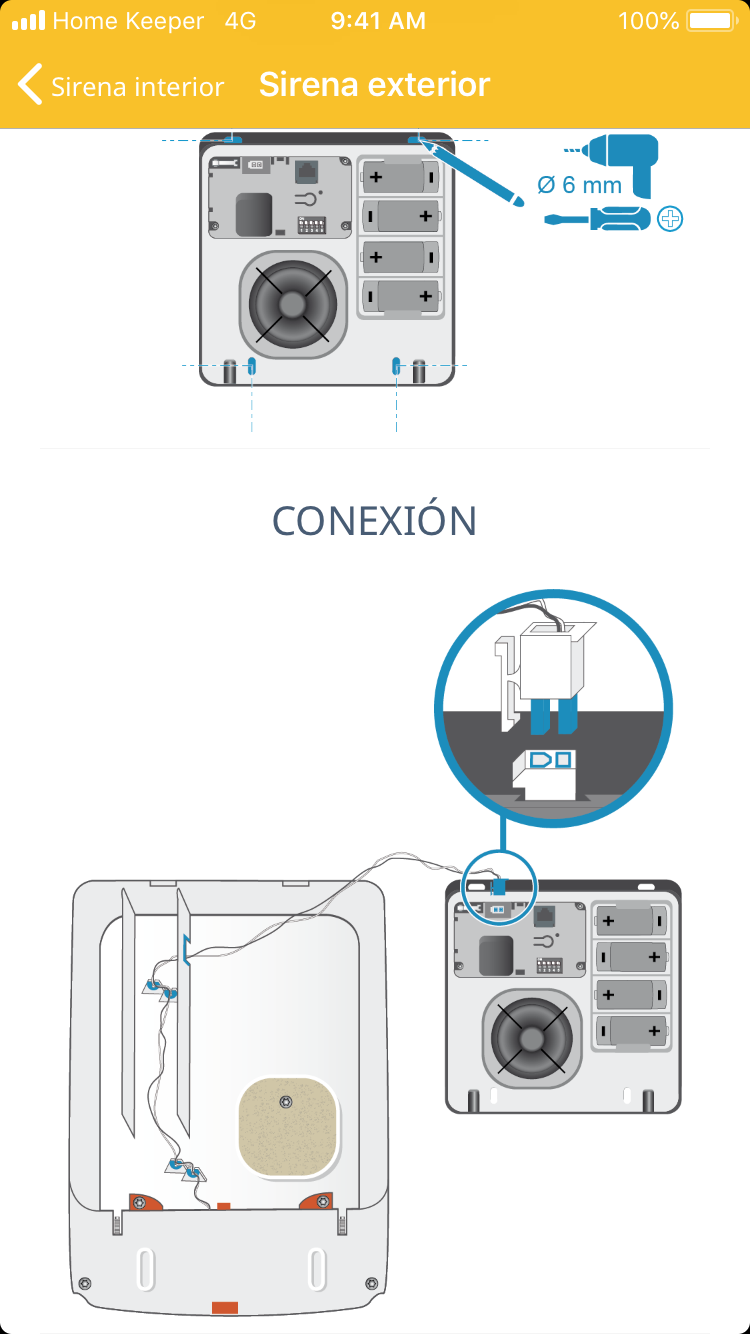 Home Keeper 4G 9:41 AM 100%

Sirena interior Sirena exterior

Ø 6 mm

CONEXIÓN